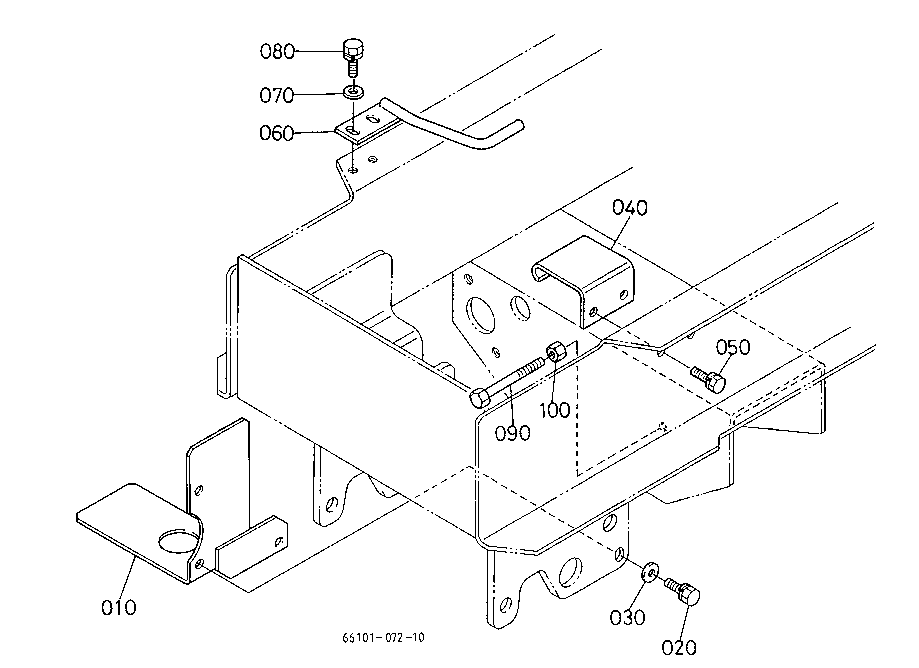 080
070
060
040
050
100
090
010
030
020
66101-072-10